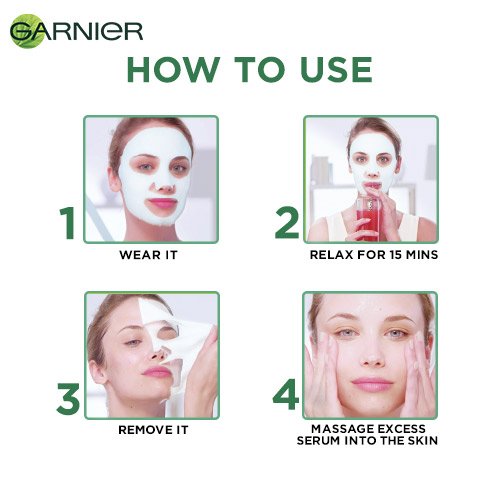 GARNIER

HOW TO USE

1
WEAR IT

2
RELAX FOR 15 MINS

3
REMOVE IT

4
MASSAGE EXCESS SERUM INTO THE SKIN