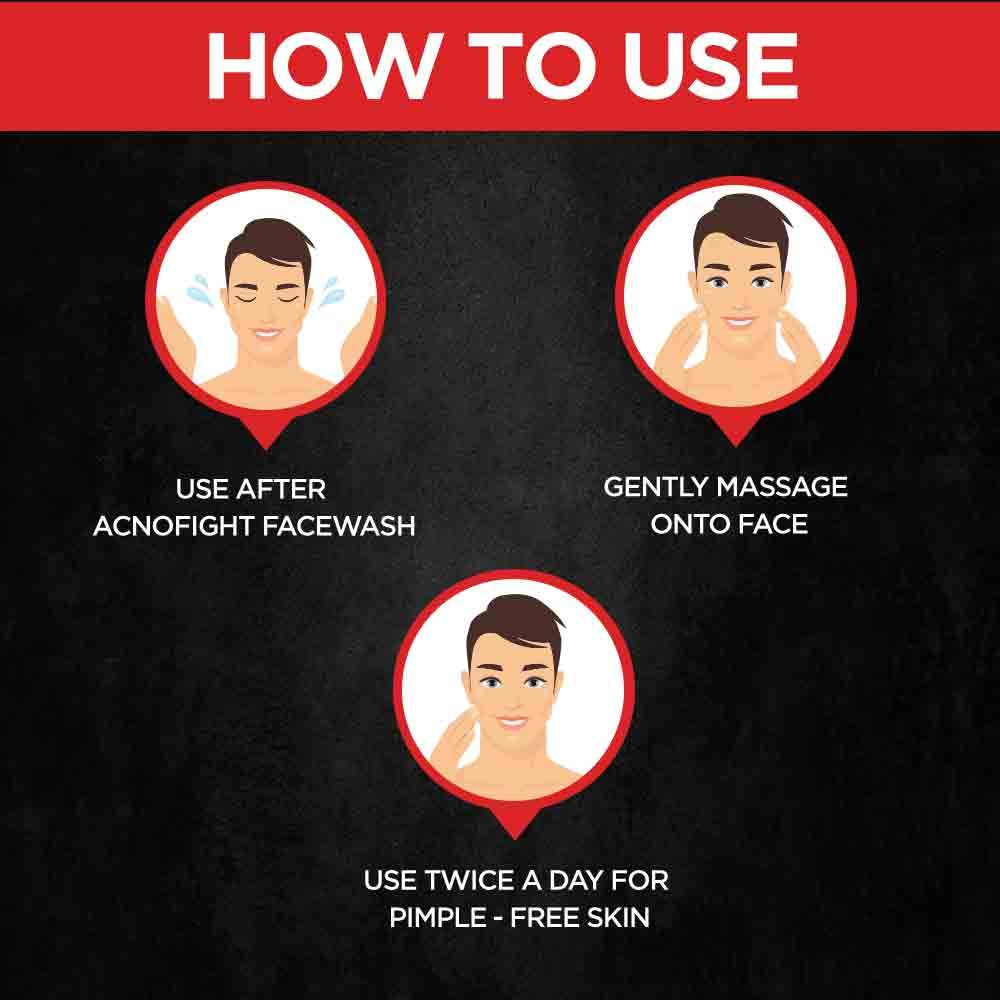 HOW TO USE

USE AFTER ACNOFIGHT FACEWASH

GENTLY MASSAGE ONTO FACE

USE TWICE A DAY FOR PIMPLE - FREE SKIN