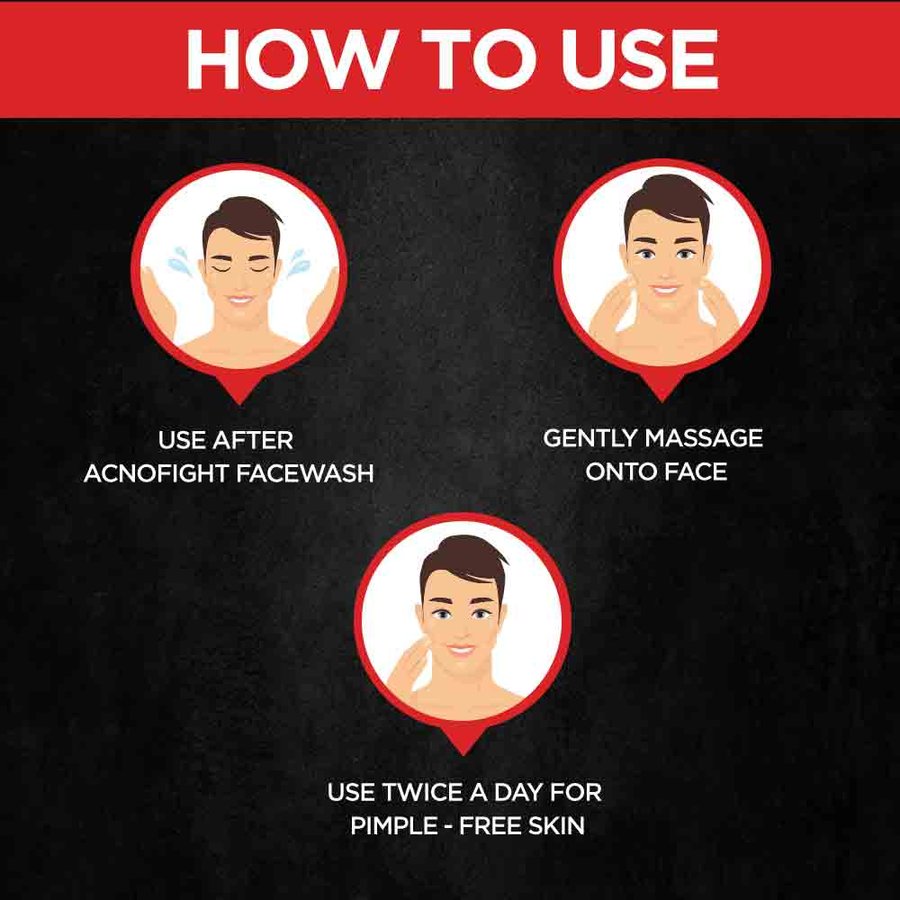 HOW TO USE

USE AFTER ACNOFIGHT FACEWASH

GENTLY MASSAGE ONTO FACE

USE TWICE A DAY FOR PIMPLE - FREE SKIN